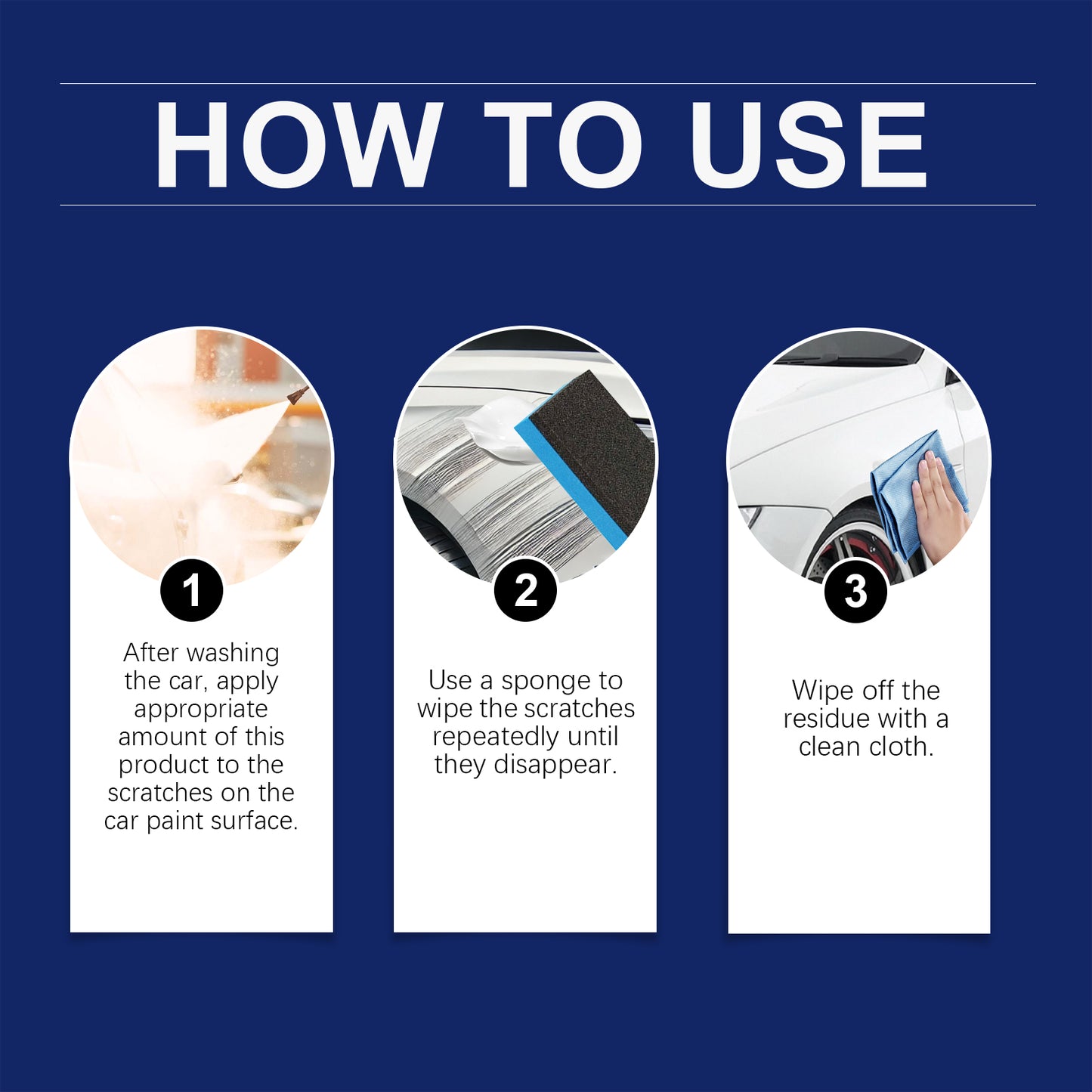 HOW TO USE

1

After washing the car, apply appropriate amount of this product to the scratches on the car paint surface.

2

Use a sponge to wipe the scratches repeatedly until they disappear.

3

Wipe off the residue with a clean cloth.