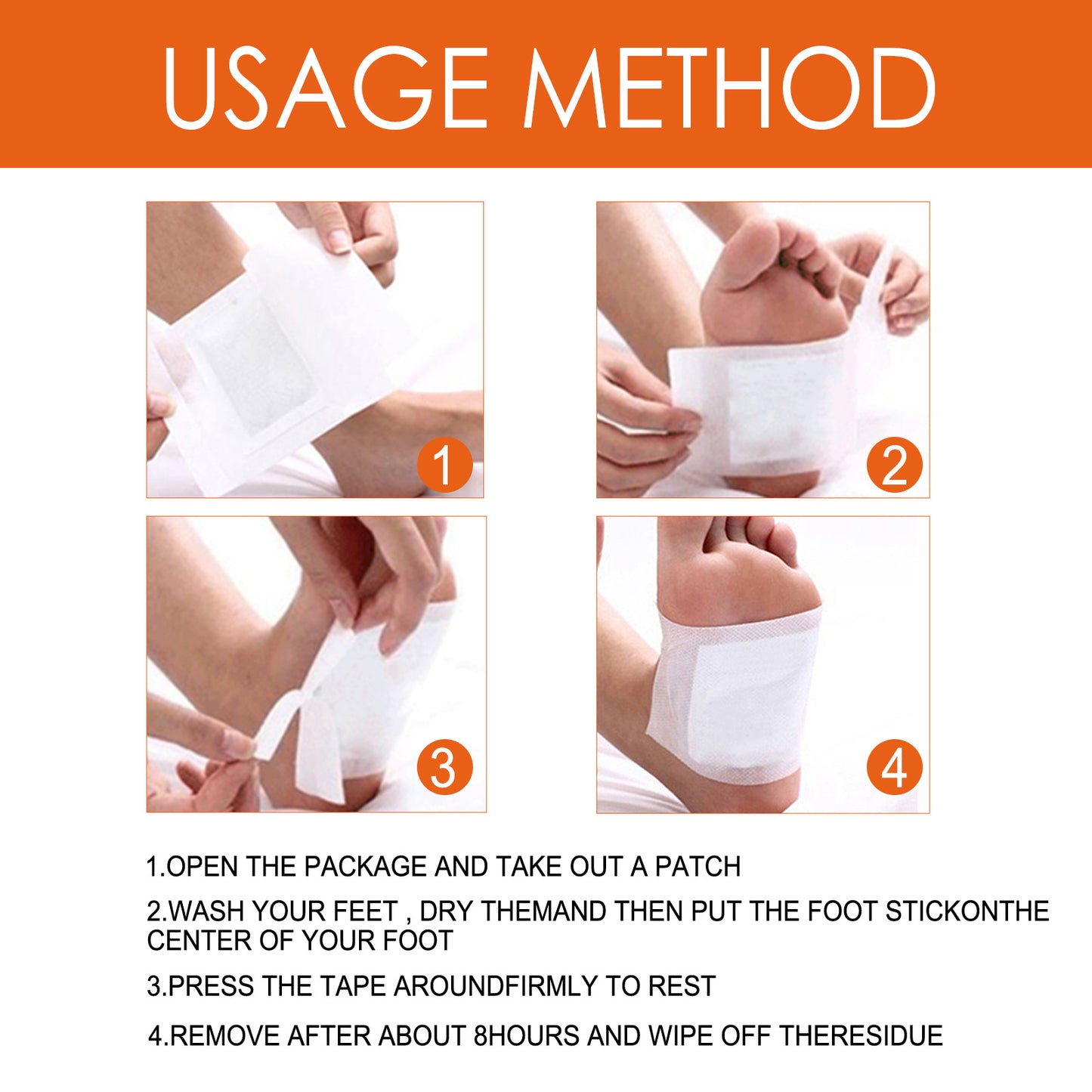 USAGE METHOD

1

2

3

4

1.OPEN THE PACKAGE AND TAKE OUT A PATCH

2.WASH YOUR FEET , DRY THEMAND THEN PUT THE FOOT STICKONTHE CENTER OF YOUR FOOT

3.PRESS THE TAPE AROUNDFIRMLY TO REST

4.REMOVE AFTER ABOUT 8HOURS AND WIPE OFF THERESIDUE