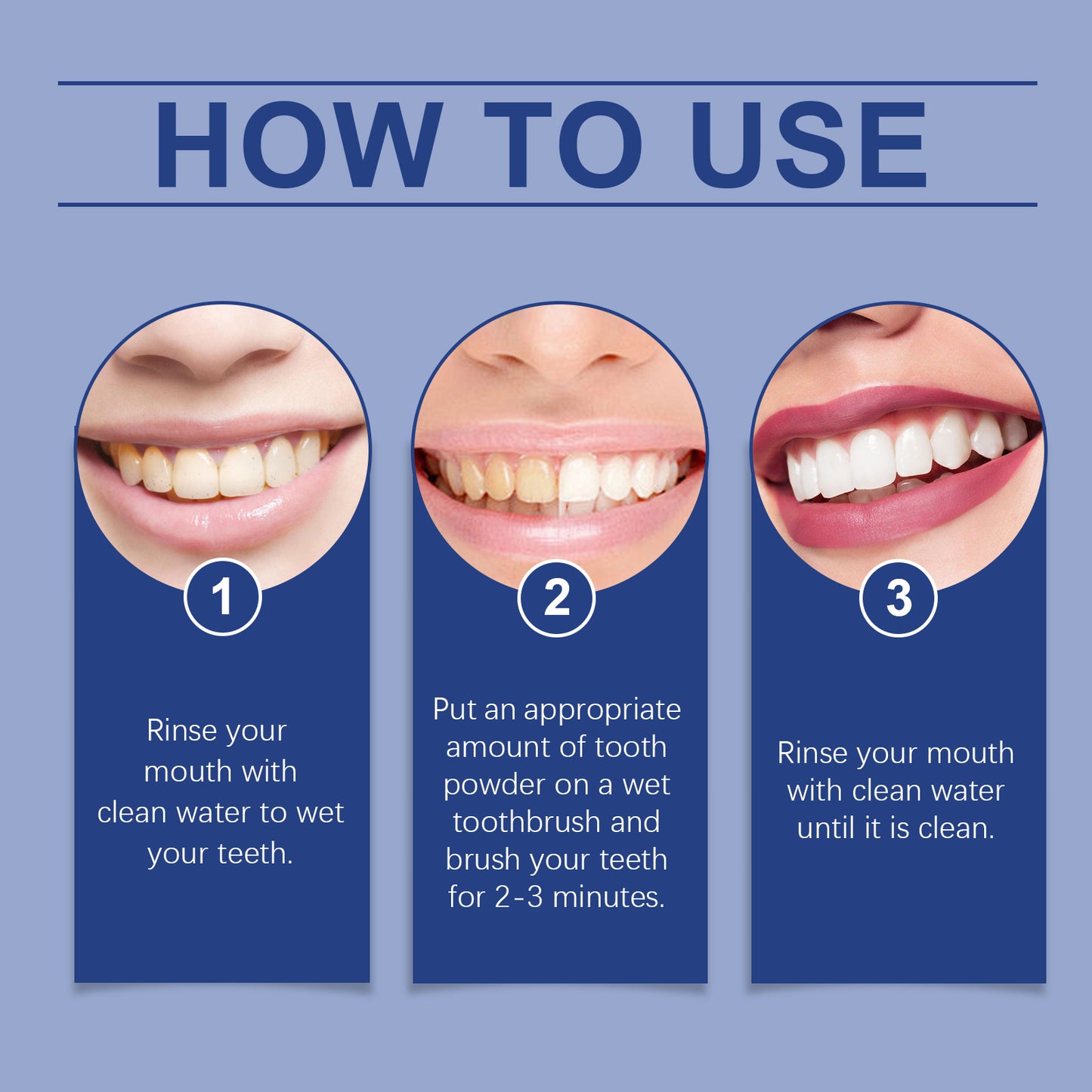 HOW TO USE

1

Rinse your mouth with clean water to wet your teeth.

2

Put an appropriate amount of tooth powder on a wet toothbrush and brush your teeth for 2-3 minutes.

3

Rinse your mouth with clean water until it is clean.