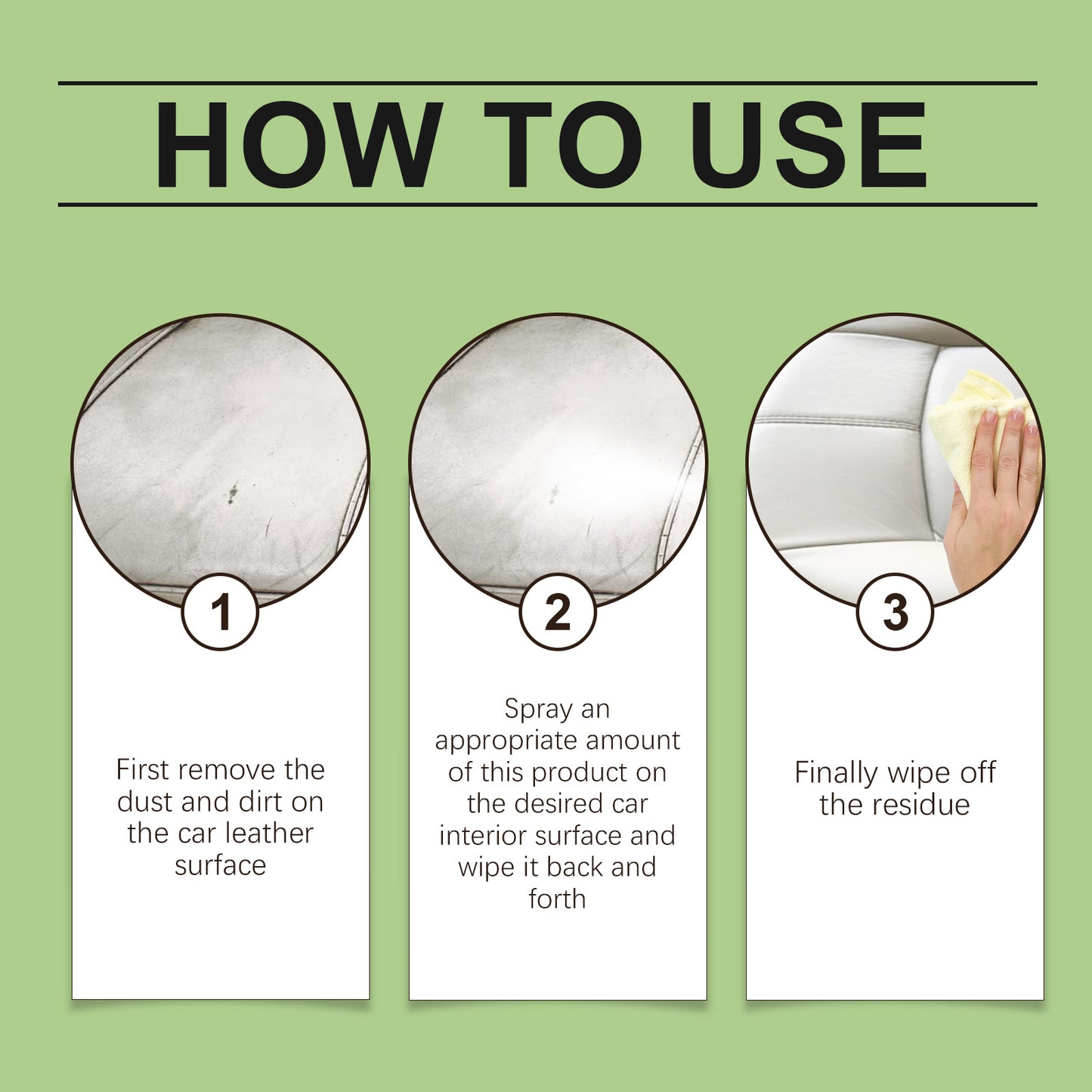 HOW TO USE

1

First remove the dust and dirt on the car leather surface

2

Spray an appropriate amount of this product on the desired car interior surface and wipe it back and forth

3

Finally wipe off the residue