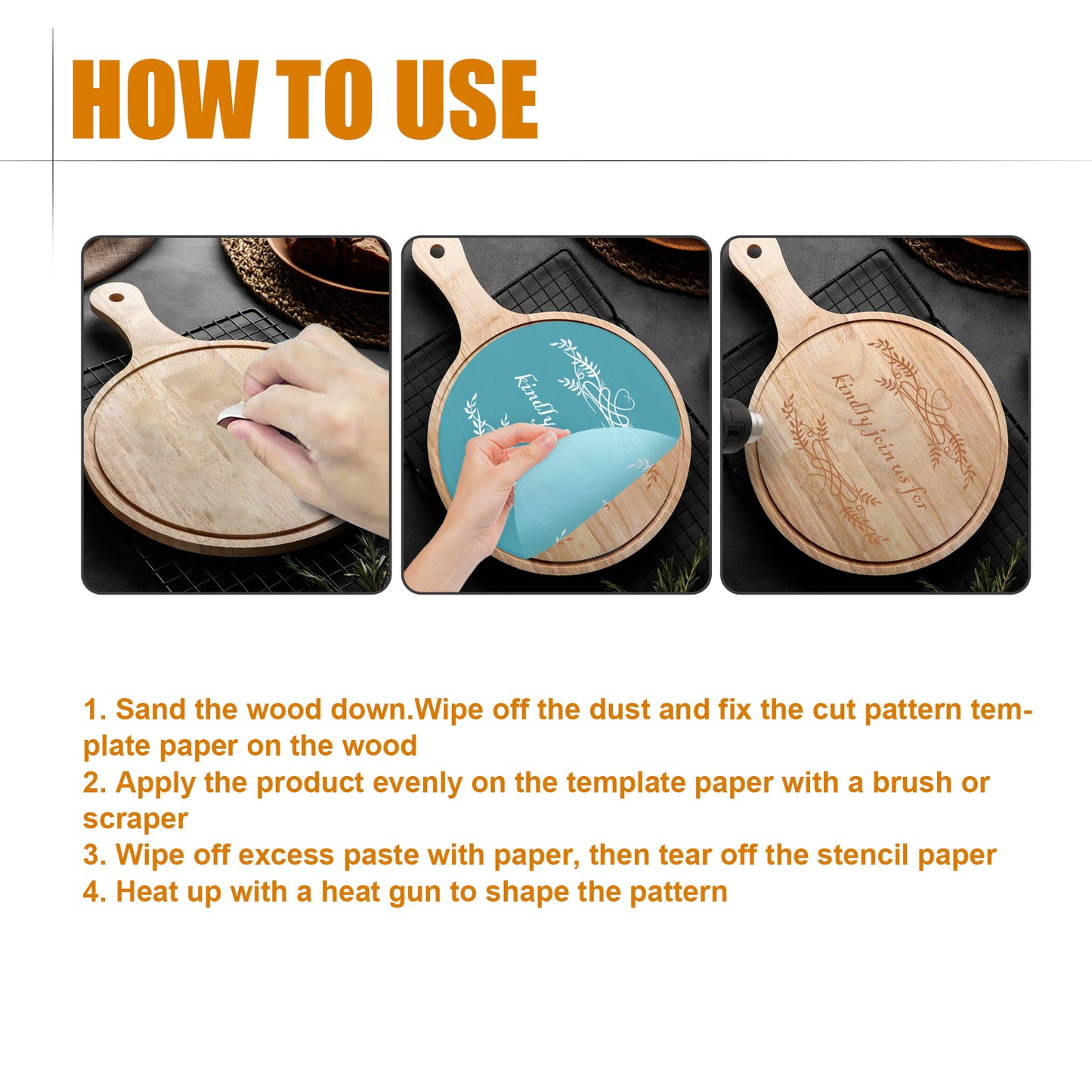 HOW TO USE

kindly

kindly join us for

1. Sand the wood down.Wipe off the dust and fix the cut pattern template paper on the wood
2. Apply the product evenly on the template paper with a brush or scraper
3. Wipe off excess paste with paper, then tear off the stencil paper
4. Heat up with a heat gun to shape the pattern