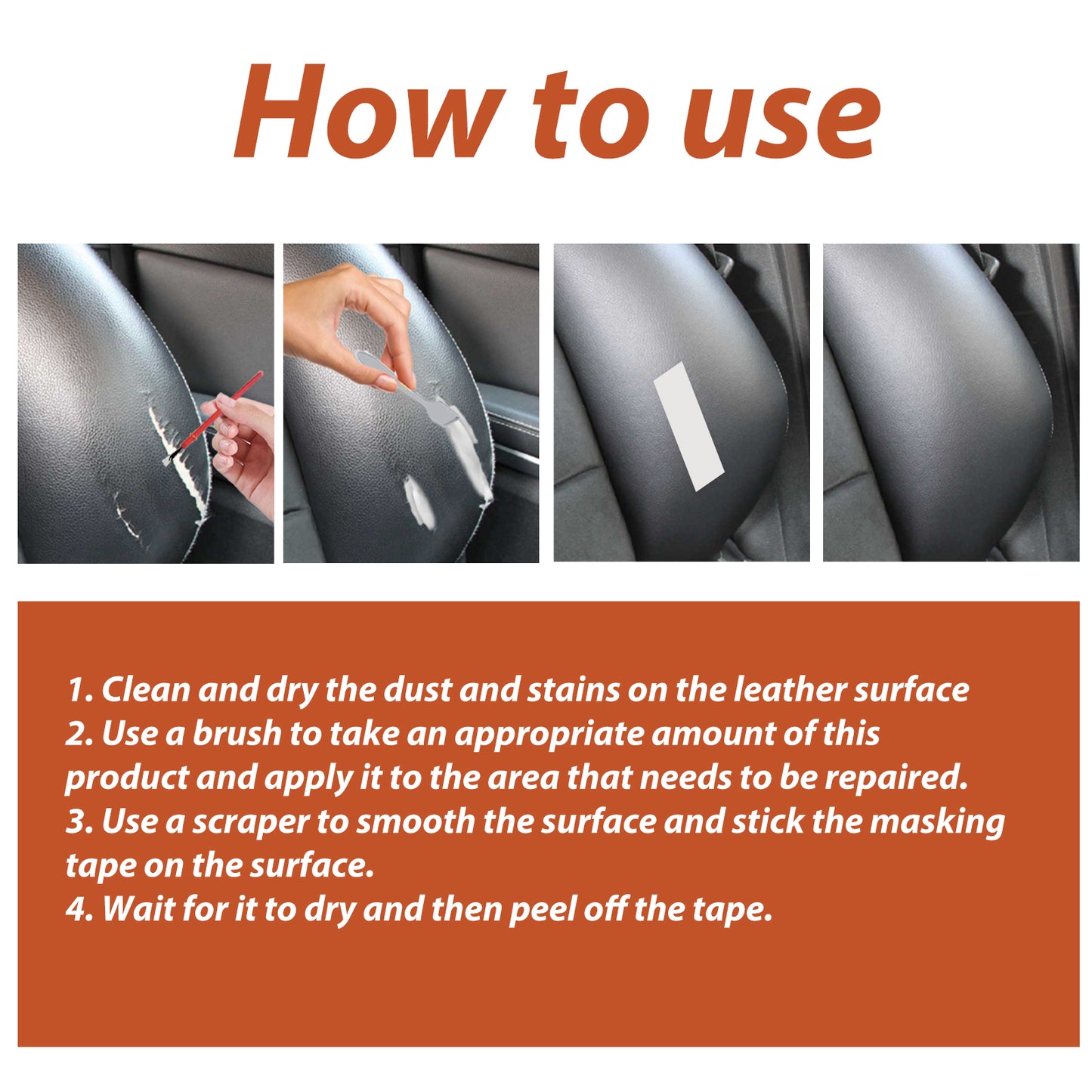 How to use

1. Clean and dry the dust and stains on the leather surface
2. Use a brush to take an appropriate amount of this product and apply it to the area that needs to be repaired.
3. Use a scraper to smooth the surface and stick the masking tape on the surface.
4. Wait for it to dry and then peel off the tape.