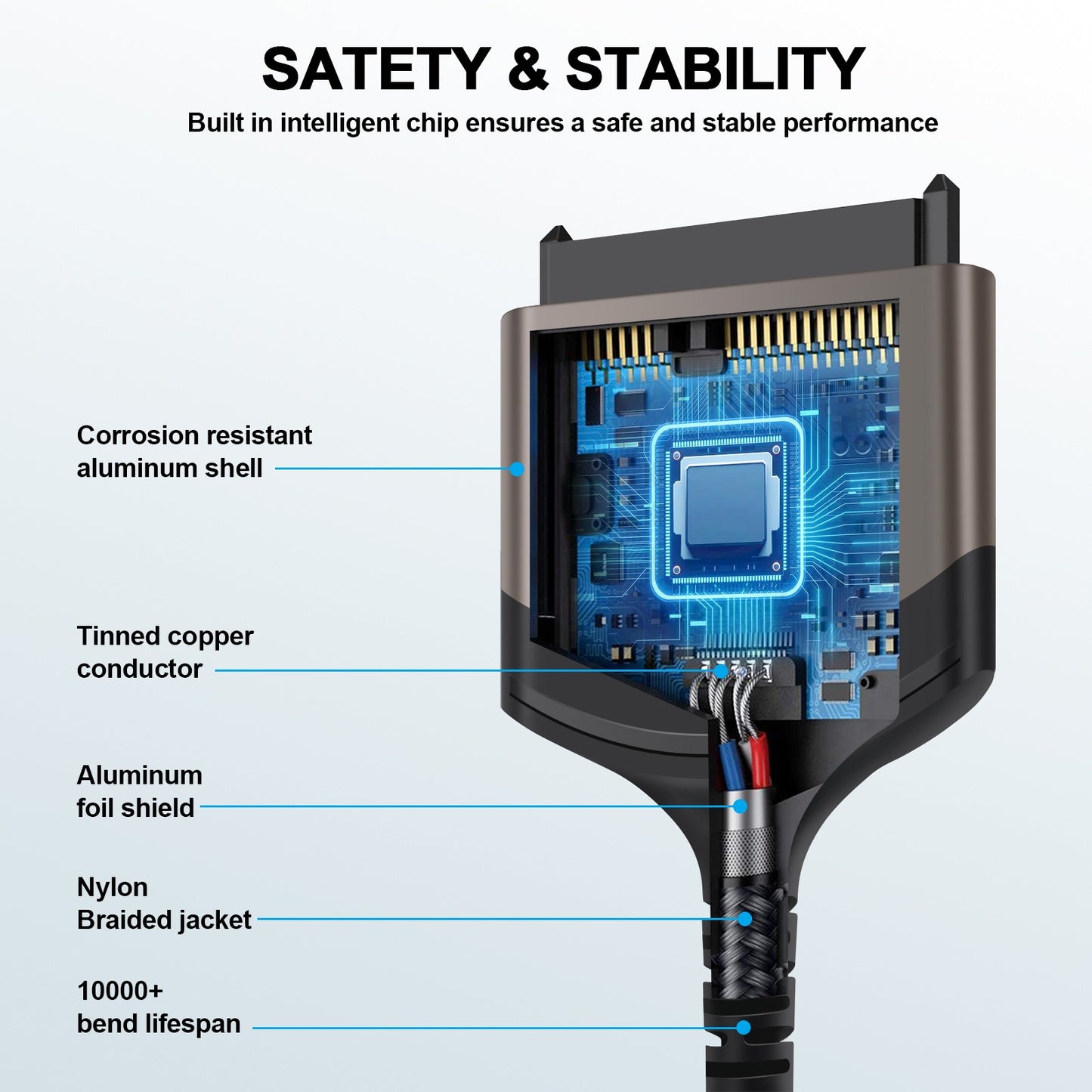 SATETY & STABILITY
Built in intelligent chip ensures a safe and stable performance

Corrosion resistant aluminum shell

Tinned copper conductor

Aluminum foil shield

Nylon Braided jacket

10000+ bend lifespan