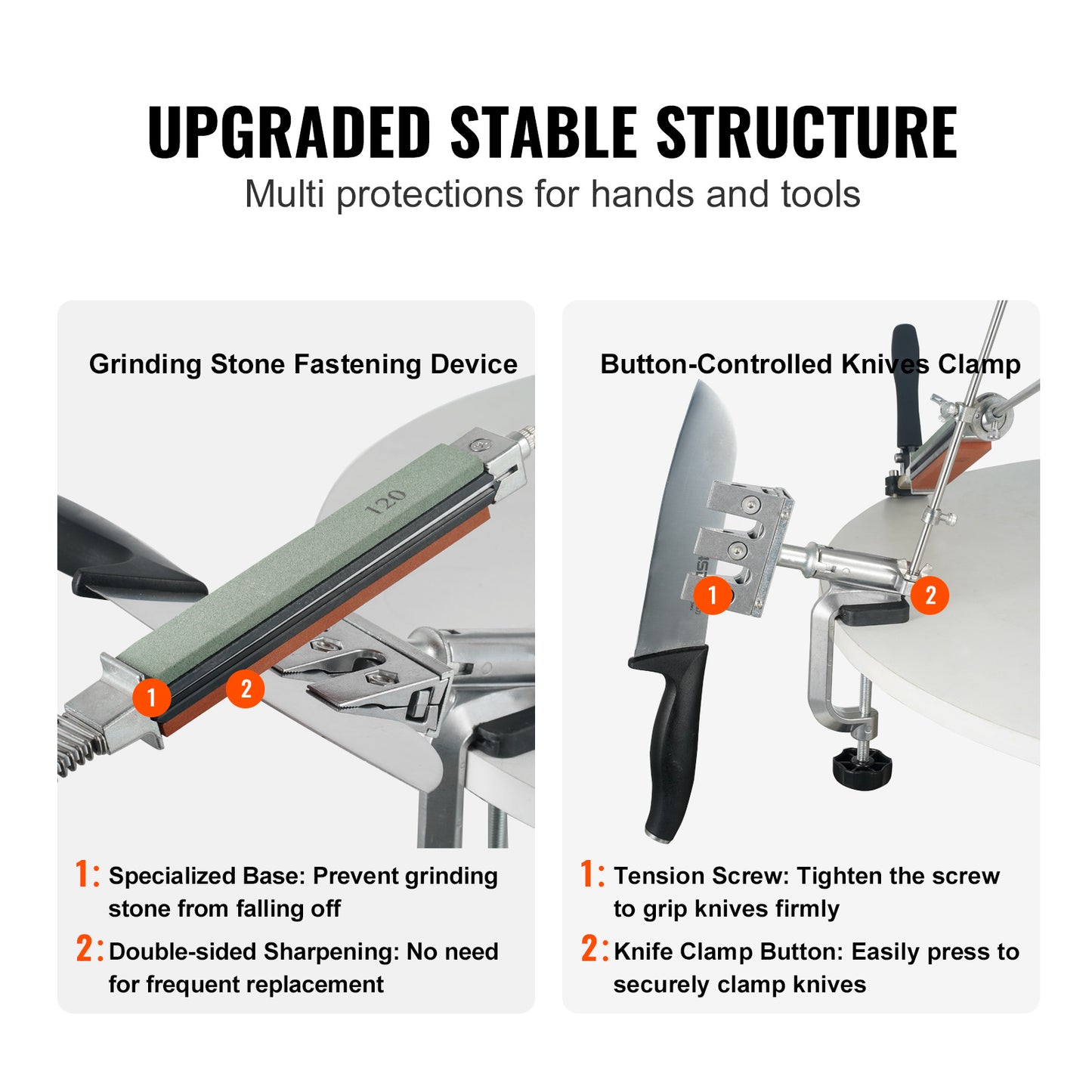 UPGRADED STABLE STRUCTURE
Multi protections for hands and tools

Grinding Stone Fastening Device

120

1

2

1: Specialized Base: Prevent grinding stone from falling off

2: Double-sided Sharpening: No need for frequent replacement

Button-Controlled Knives Clamp

1

2

1: Tension Screw: Tighten the screw to grip knives firmly

2: Knife Clamp Button: Easily press to securely clamp knives