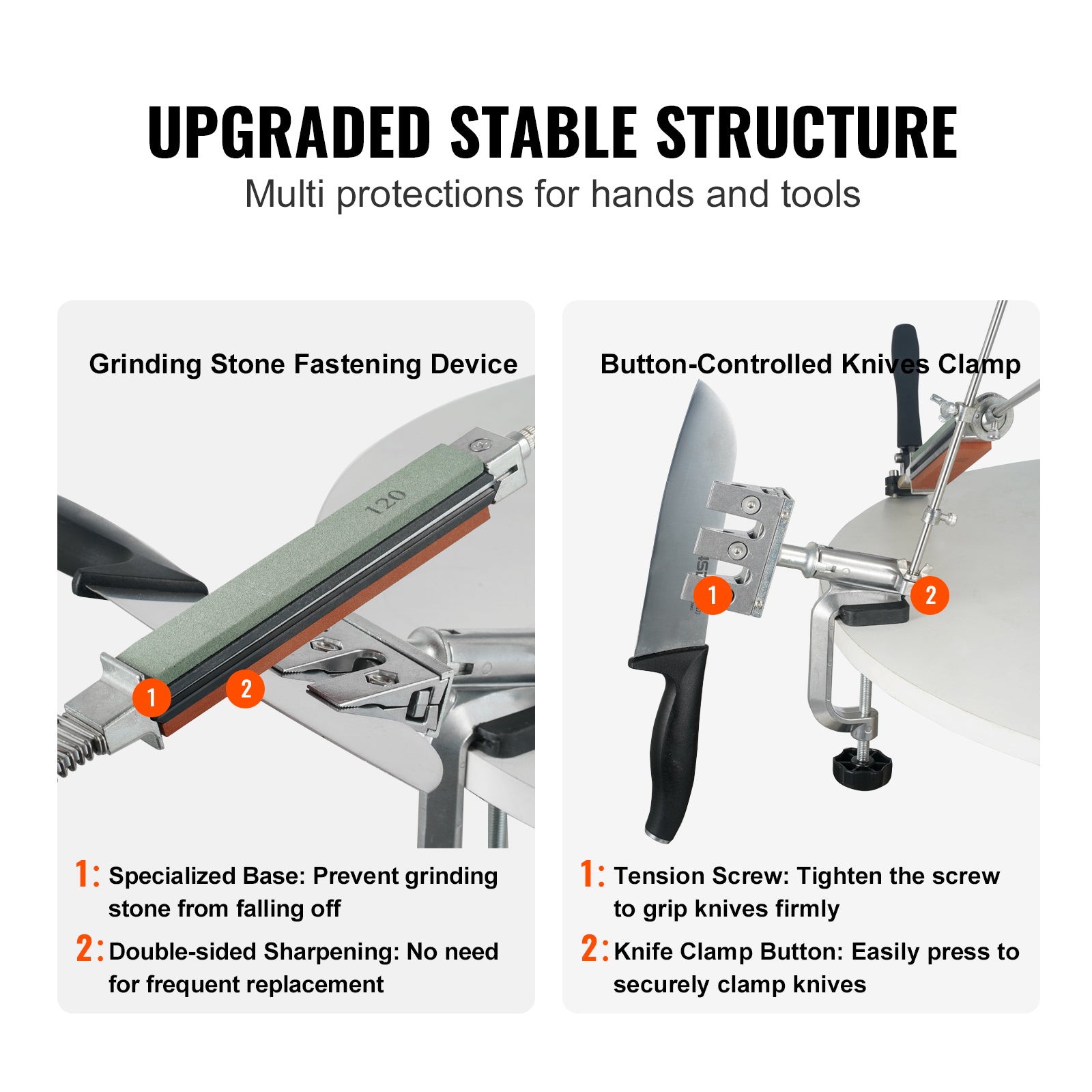 UPGRADED STABLE STRUCTURE

Multi protections for hands and tools

Grinding Stone Fastening Device

120

1

2

1: Specialized Base: Prevent grinding stone from falling off

2: Double-sided Sharpening: No need for frequent replacement

Button-Controlled Knives Clamp

1

2

1: Tension Screw: Tighten the screw to grip knives firmly

2: Knife Clamp Button: Easily press to securely clamp knives