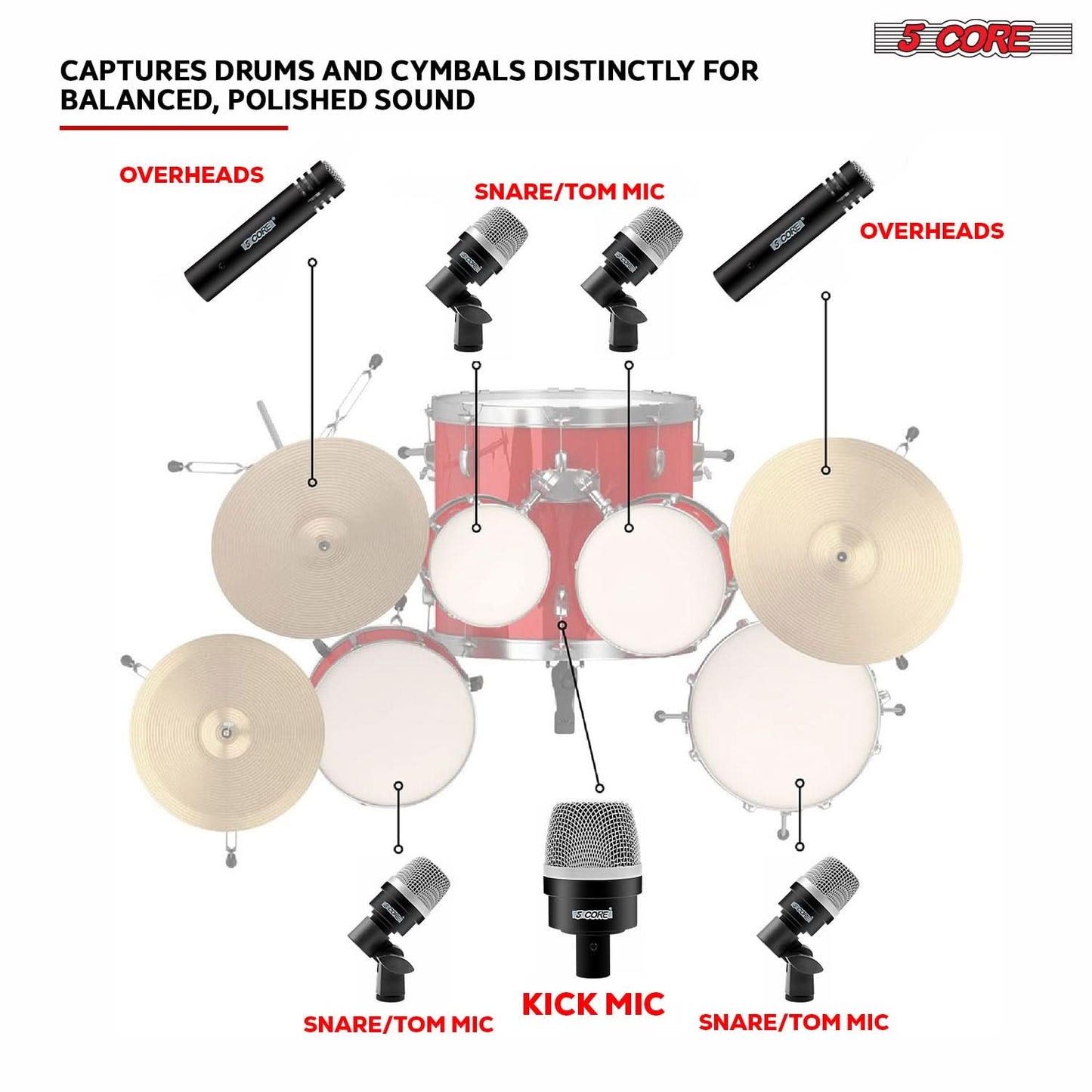 5 CORE

CAPTURES DRUMS AND CYMBALS DISTINCTLY FOR BALANCED, POLISHED SOUND

OVERHEADS

5 CORE

SNARE/TOM MIC

5 CORE

5 CORE

5 CORE

OVERHEADS

5 CORE

5 CORE

5 CORE

SNARE/TOM MIC

KICK MIC

SNARE/TOM MIC