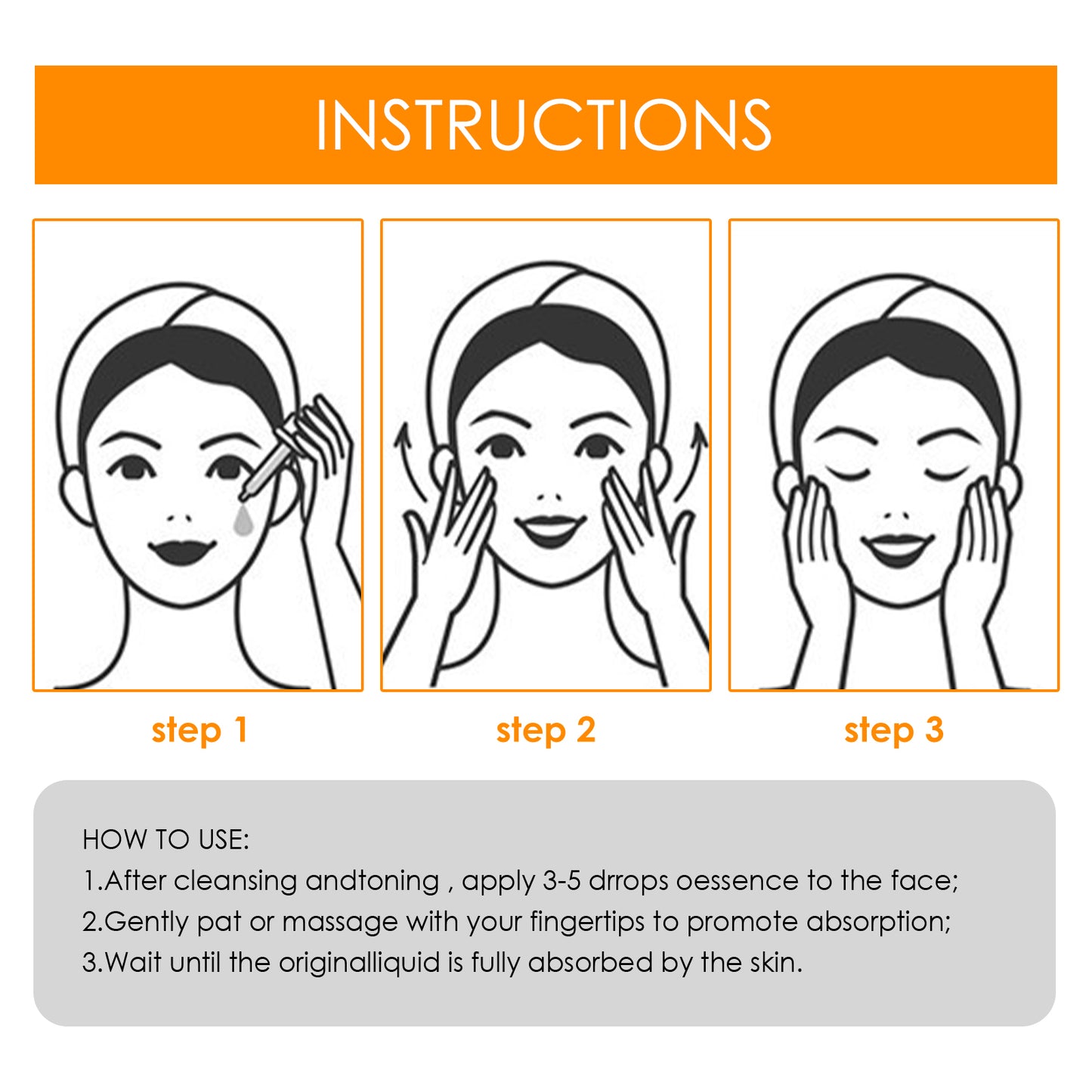 INSTRUCTIONS

step 1

step 2

step 3

HOW TO USE:
1.After cleansing andtoning , apply 3-5 drrops oessence to the face;
2.Gently pat or massage with your fingertips to promote absorption;
3.Wait until the originalliquid is fully absorbed by the skin.