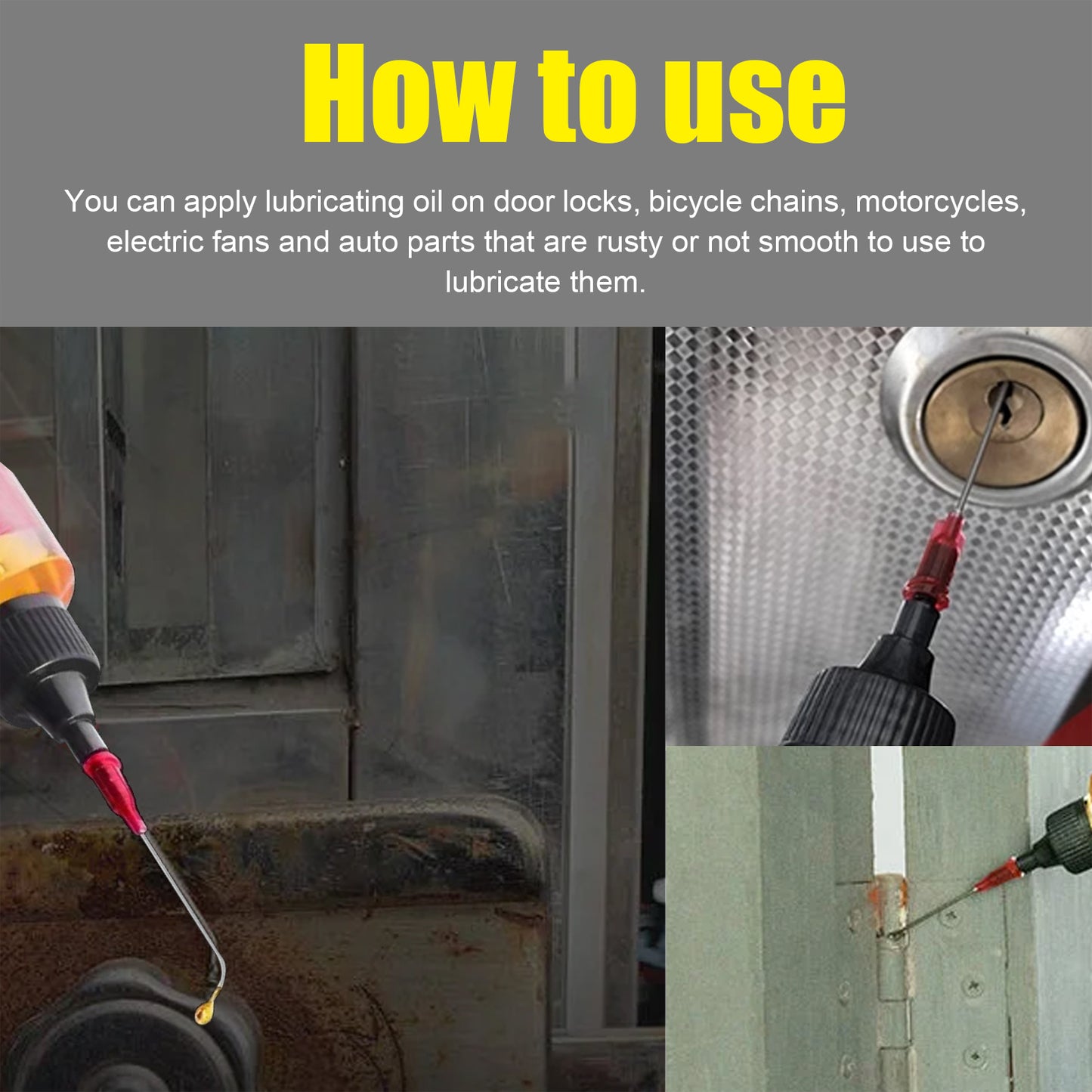 How to use

You can apply lubricating oil on door locks, bicycle chains, motorcycles, electric fans and auto parts that are rusty or not smooth to use to lubricate them.