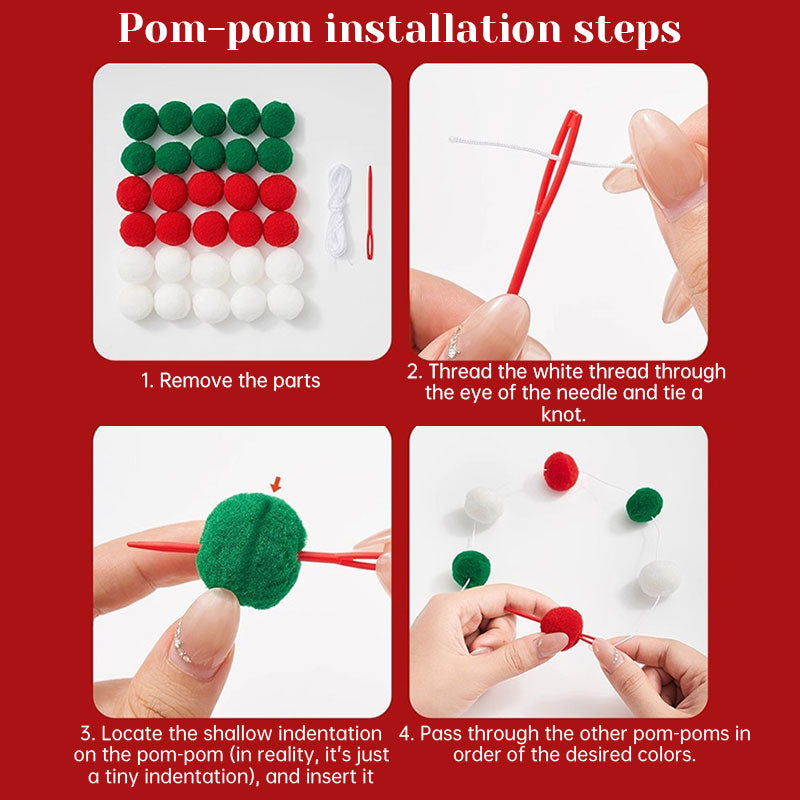 Pom-pom installation steps

1. Remove the parts

2. Thread the white thread through the eye of the needle and tie a knot.

3. Locate the shallow indentation on the pom-pom (in reality, it's just a tiny indentation), and insert it

4. Pass through the other pom-poms in order of the desired colors.