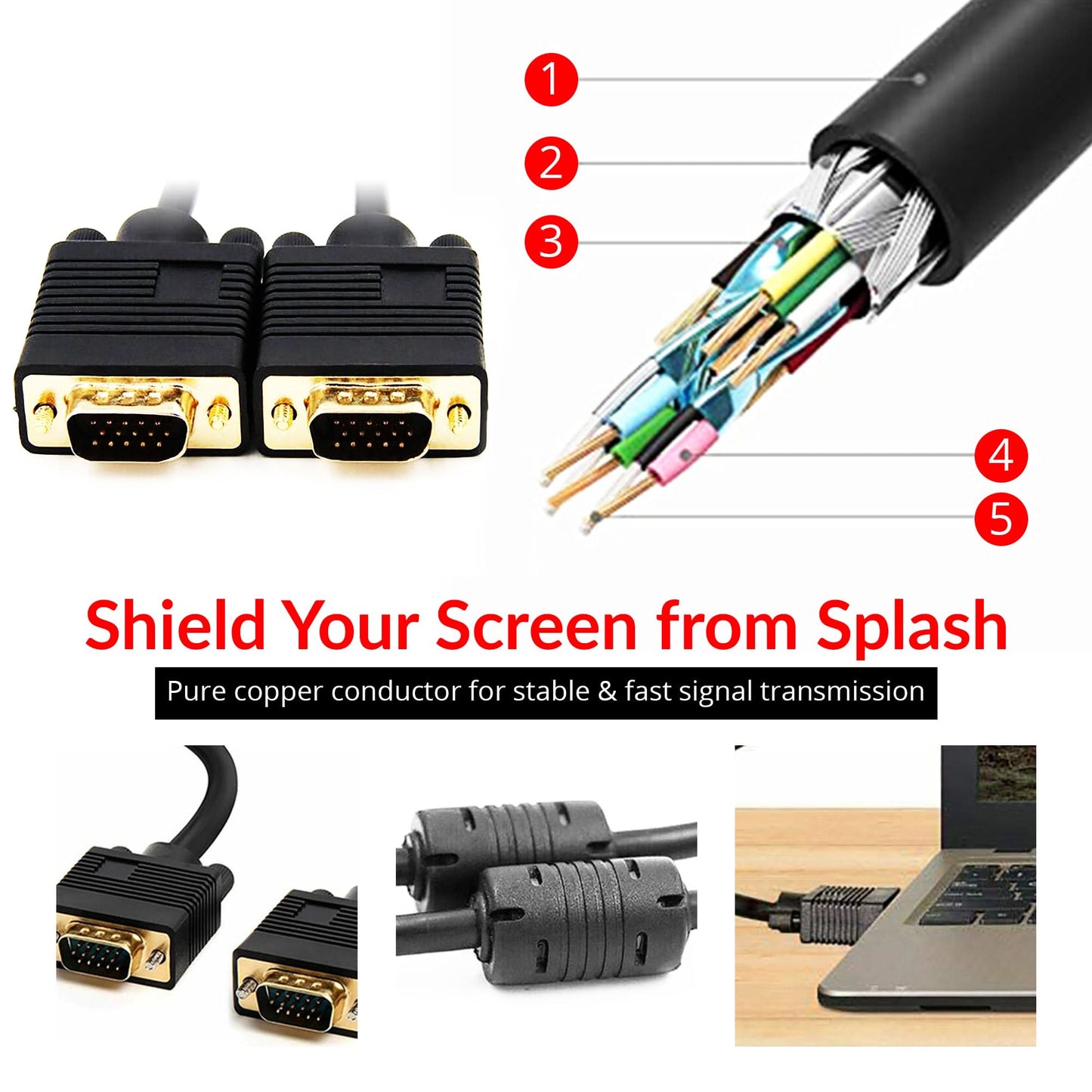 1
2
3
4
5

Shield Your Screen from Splash

Pure copper conductor for stable & fast signal transmission