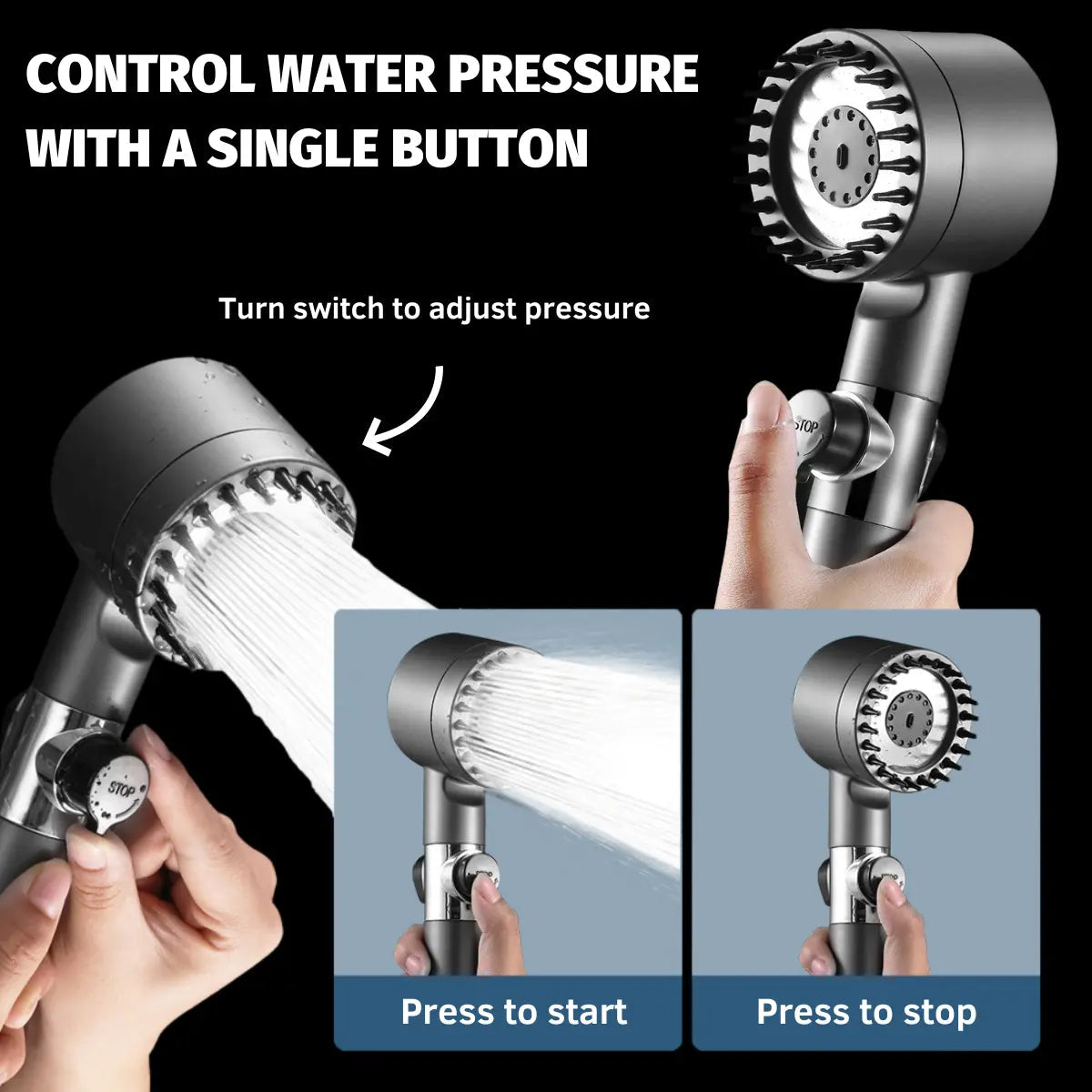 CONTROL WATER PRESSURE WITH A SINGLE BUTTON

Turn switch to adjust pressure

STOP

STOP

Press to start

Press to stop