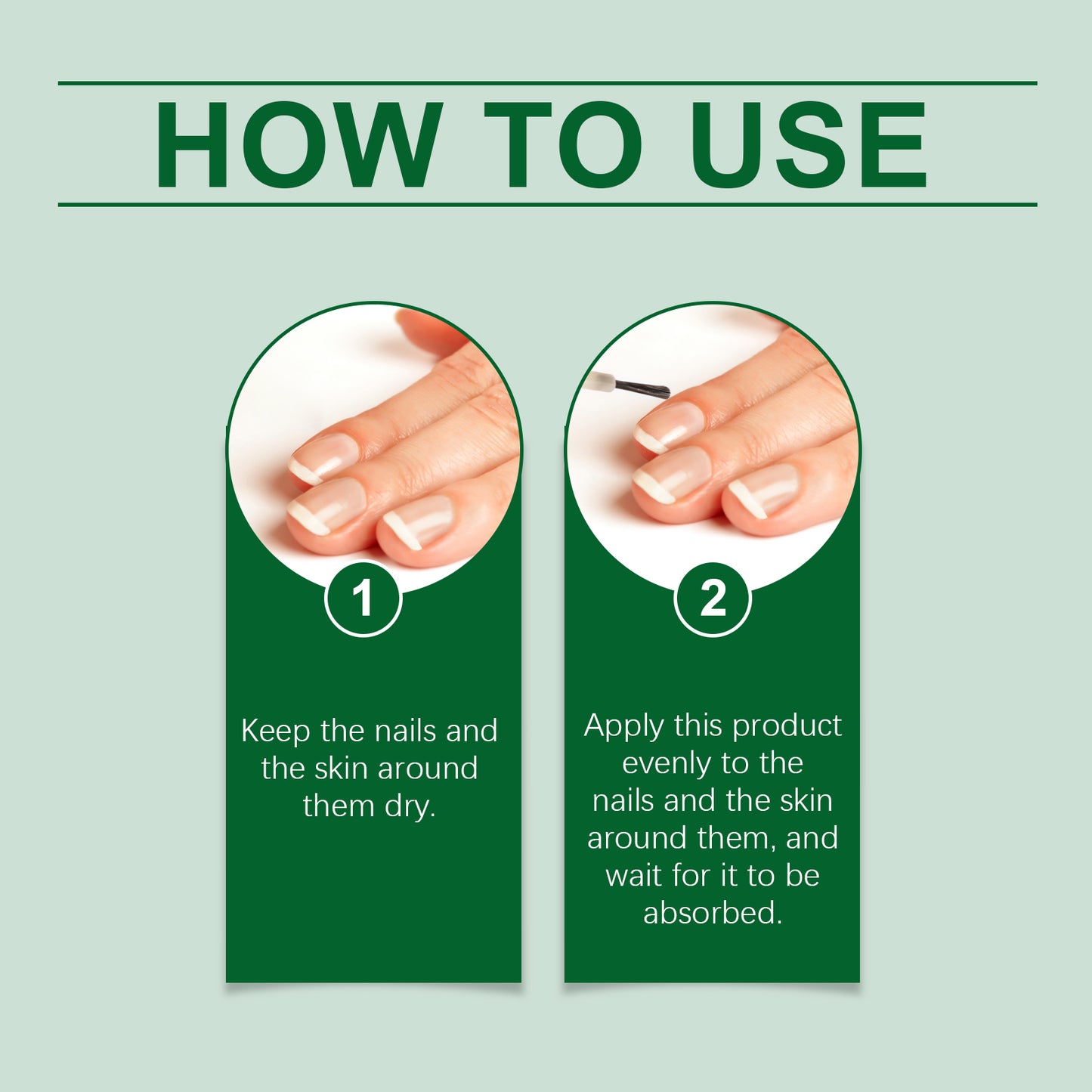 HOW TO USE

1

Keep the nails and the skin around them dry.

2

Apply this product evenly to the nails and the skin around them, and wait for it to be absorbed.