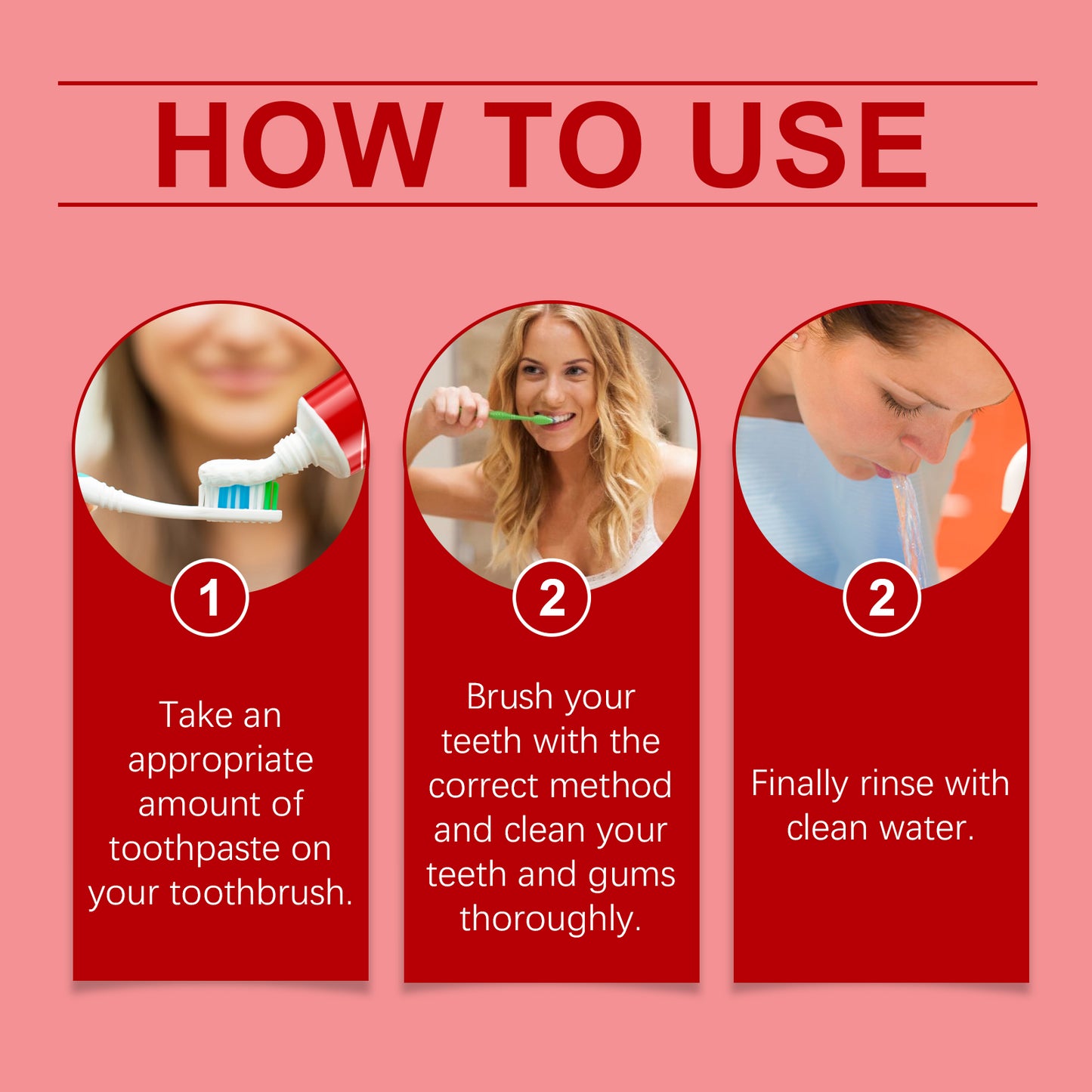 HOW TO USE

1

Take an appropriate amount of toothpaste on your toothbrush.

2

Brush your teeth with the correct method and clean your teeth and gums thoroughly.

2

Finally rinse with clean water.