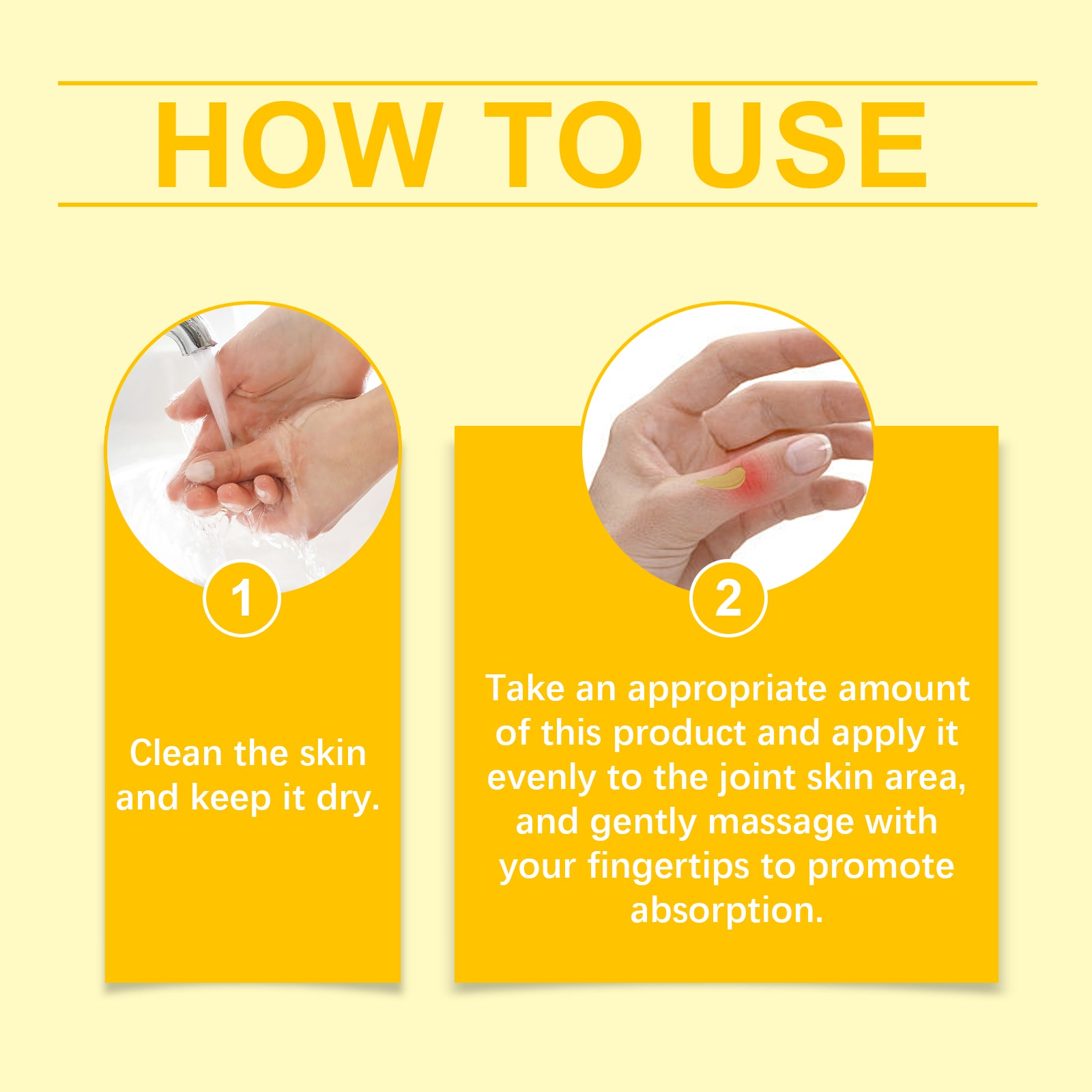 HOW TO USE

1

Clean the skin and keep it dry.

2

Take an appropriate amount of this product and apply it evenly to the joint skin area, and gently massage with your fingertips to promote absorption.