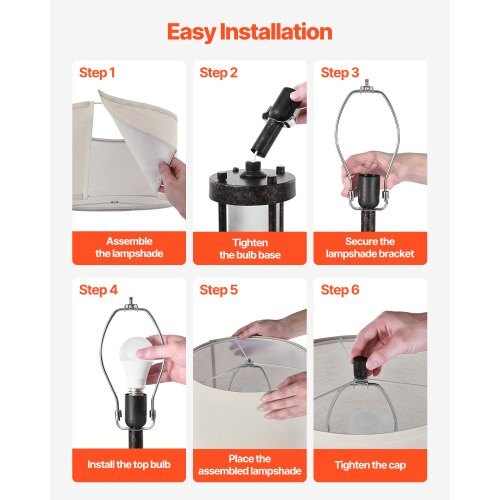 Easy Installation

Step 1

Assemble the lampshade

Step 2

Tighten the bulb base

Step 3

Secure the lampshade bracket

Step 4

Install the top bulb

Step 5

Place the assembled lampshade

Step 6

Tighten the cap