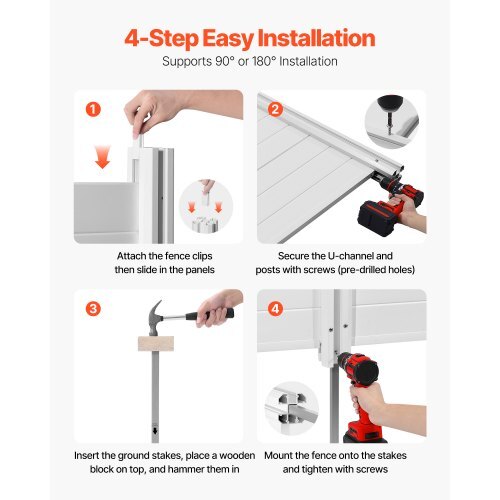 4-Step Easy Installation

Supports 90° or 180° Installation

1

Attach the fence clips then slide in the panels

2

Secure the U-channel and posts with screws (pre-drilled holes)

3

Insert the ground stakes, place a wooden block on top, and hammer them in

4

Mount the fence onto the stakes and tighten with screws