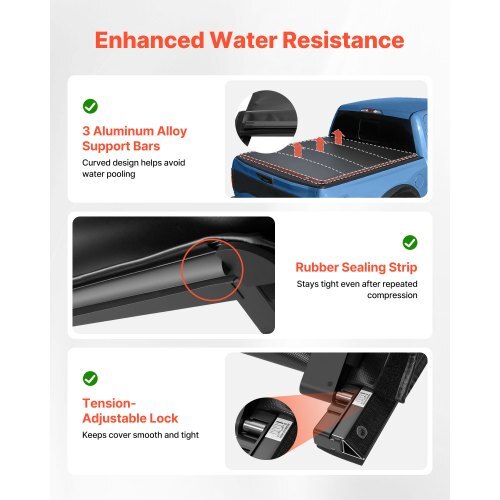 Enhanced Water Resistance

3 Aluminum Alloy Support Bars

Curved design helps avoid water pooling

Rubber Sealing Strip

Stays tight even after repeated compression

Tension-Adjustable Lock

Keeps cover smooth and tight