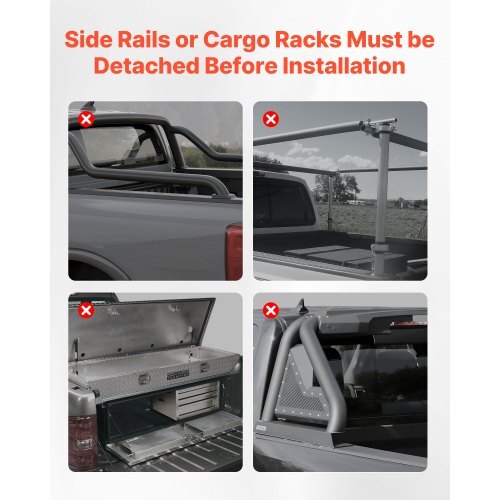 Side Rails or Cargo Racks Must be Detached Before Installation