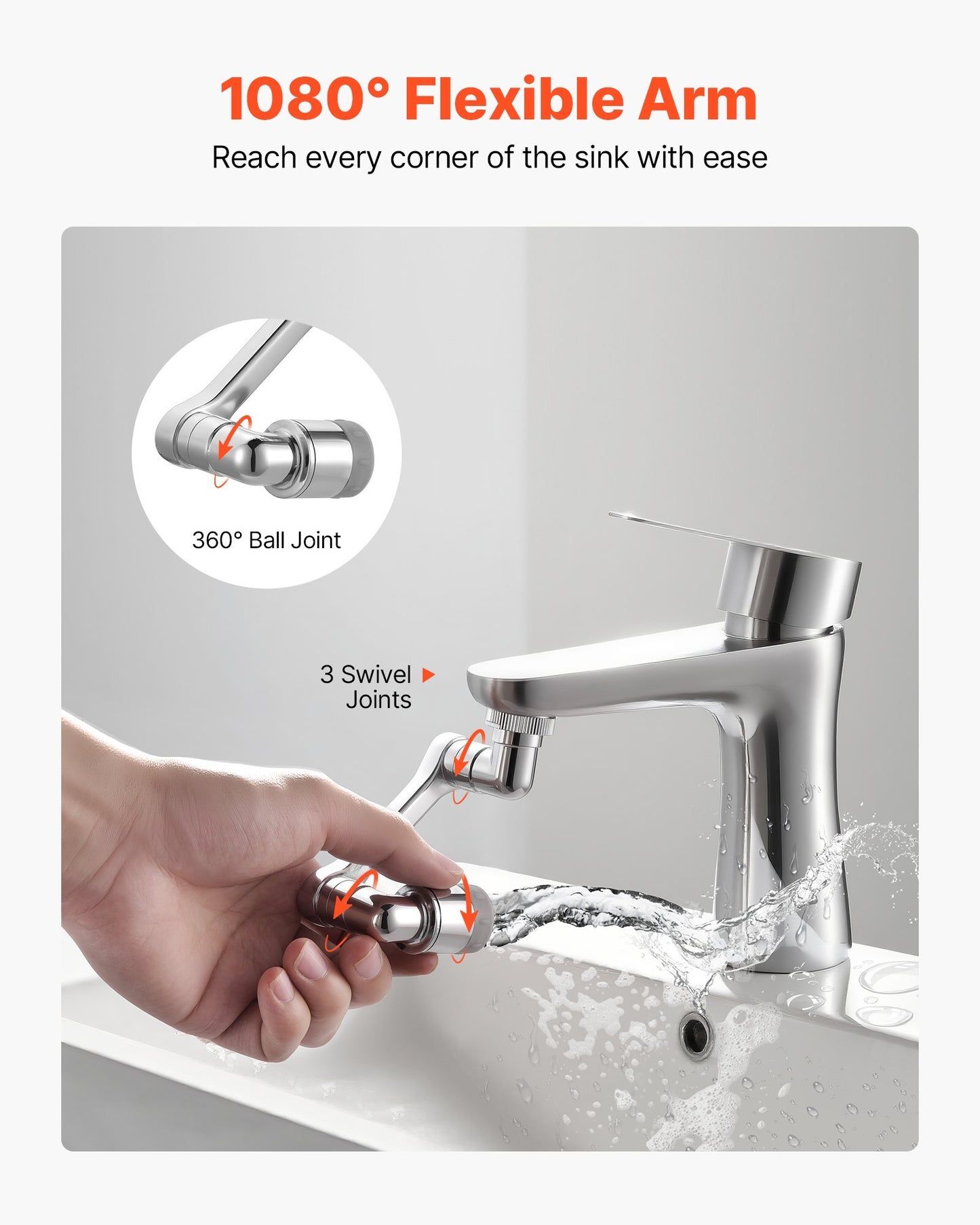 1080° Flexible Arm

Reach every corner of the sink with ease

360° Ball Joint

3 Swivel Joints