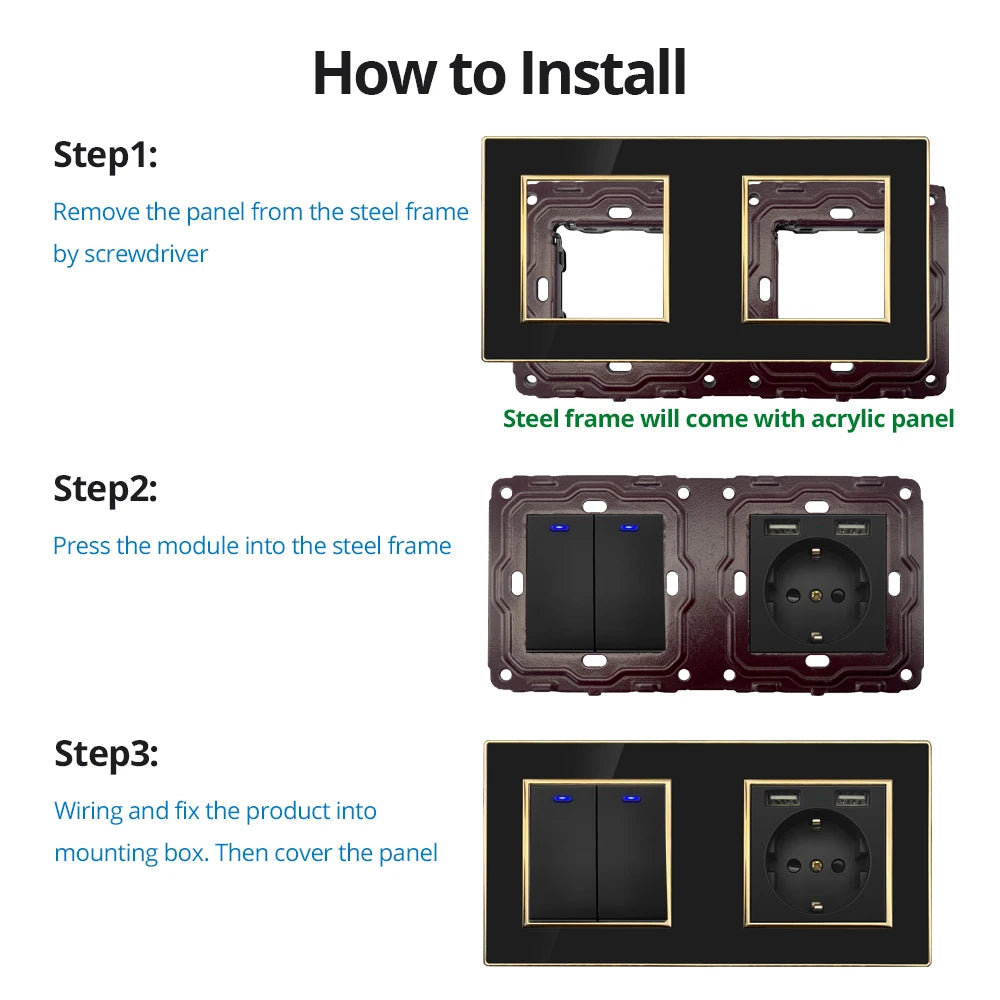 How to Install

Step1:

Remove the panel from the steel frame by screwdriver

Steel frame will come with acrylic panel

Step2:

Press the module into the steel frame

Step3:

Wiring and fix the product into mounting box. Then cover the panel