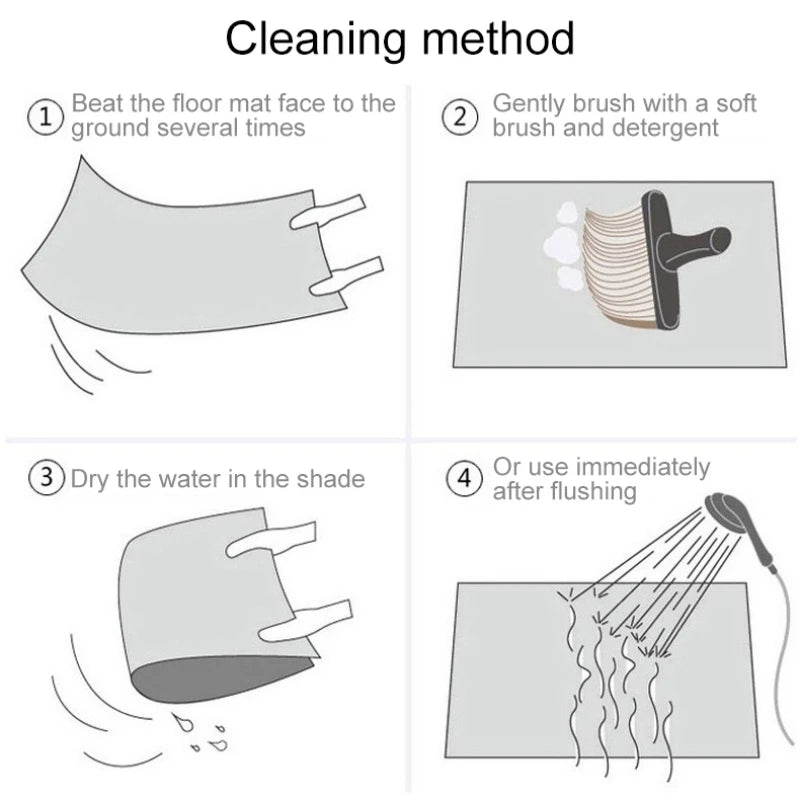 Cleaning method

① Beat the floor mat face to the ground several times

② Gently brush with a soft brush and detergent

③ Dry the water in the shade

④ Or use immediately after flushing