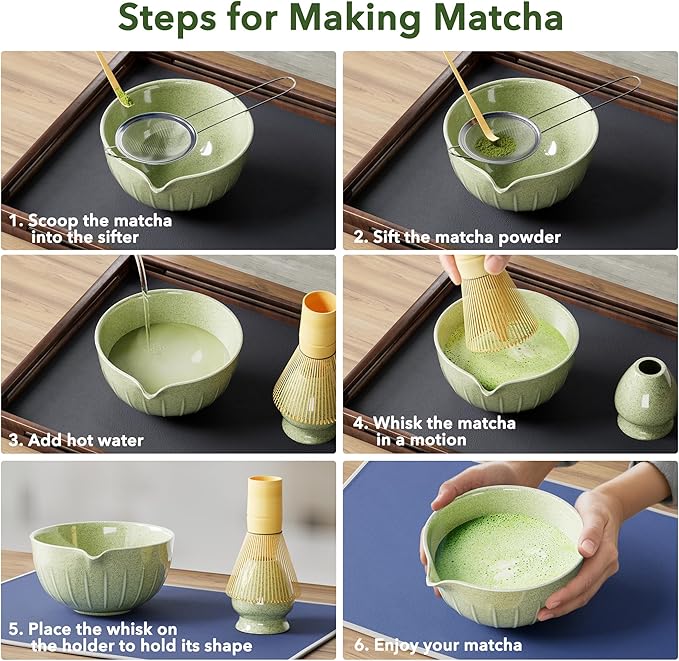 Steps for Making Matcha

1. Scoop the matcha into the sifter

2. Sift the matcha powder

3. Add hot water

4. Whisk the matcha in a motion

5. Place the whisk on the holder to hold its shape

6. Enjoy your matcha