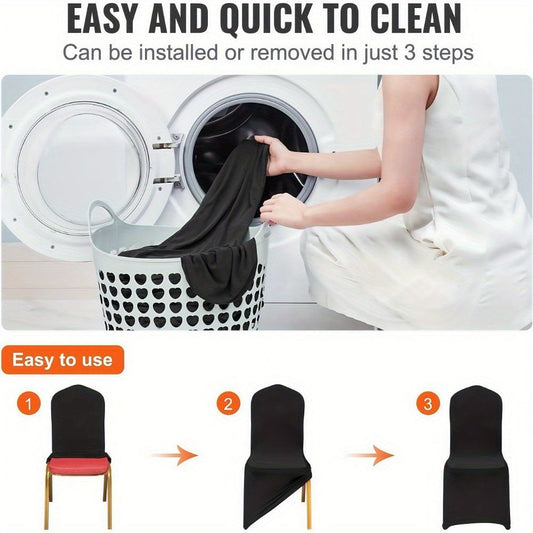 EASY AND QUICK TO CLEAN

Can be installed or removed in just 3 steps

Easy to use

1

2

3