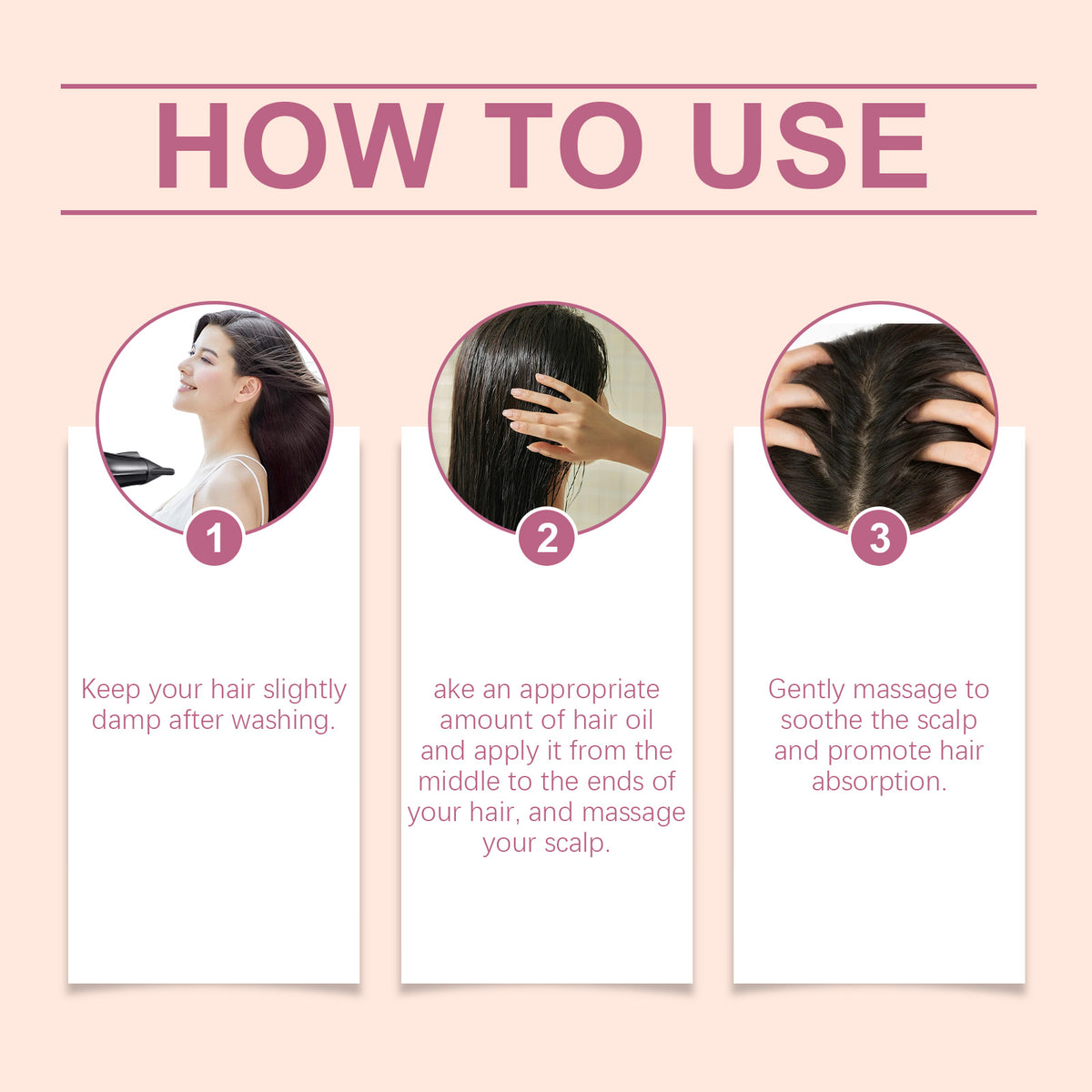 HOW TO USE

1

Keep your hair slightly damp after washing.

2

ake an appropriate amount of hair oil and apply it from the middle to the ends of your hair, and massage your scalp.

3

Gently massage to soothe the scalp and promote hair absorption.